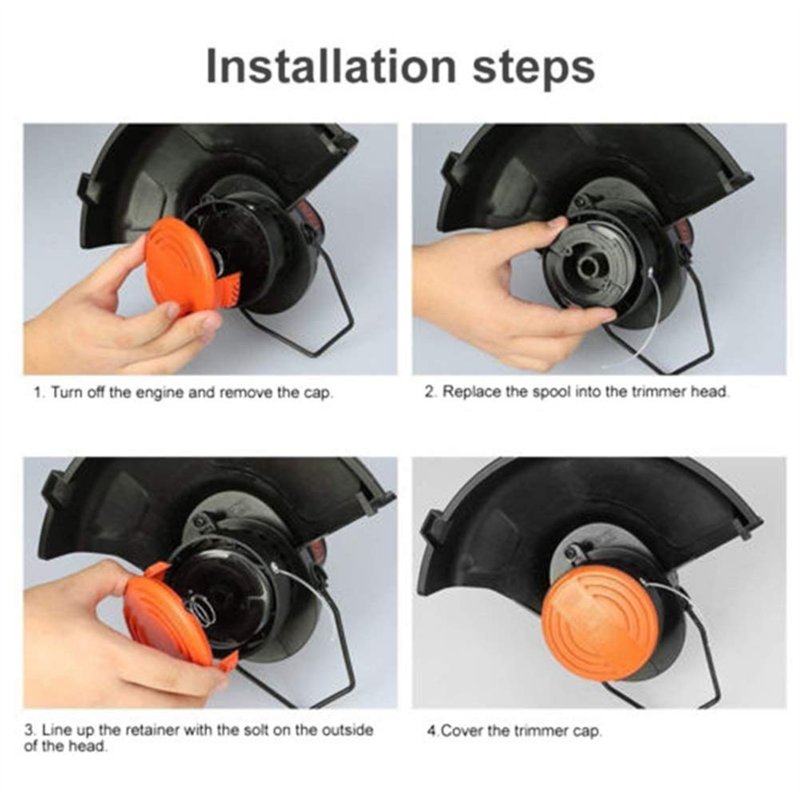 Installation steps

1. Turn off the engine and remove the cap.

2. Replace the spool into the trimmer head.

3. Line up the retainer with the solt on the outside of the head.

4.Cover the trimmer cap.