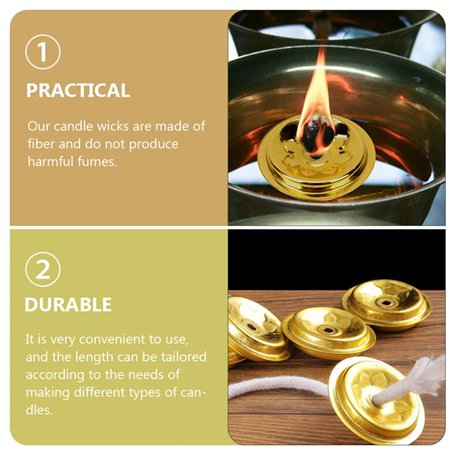 1

PRACTICAL

Our candle wicks are made of fiber and do not produce harmful fumes.

2

DURABLE

It is very convenient to use, and the length can be tailored according to the needs of making different types of candles.