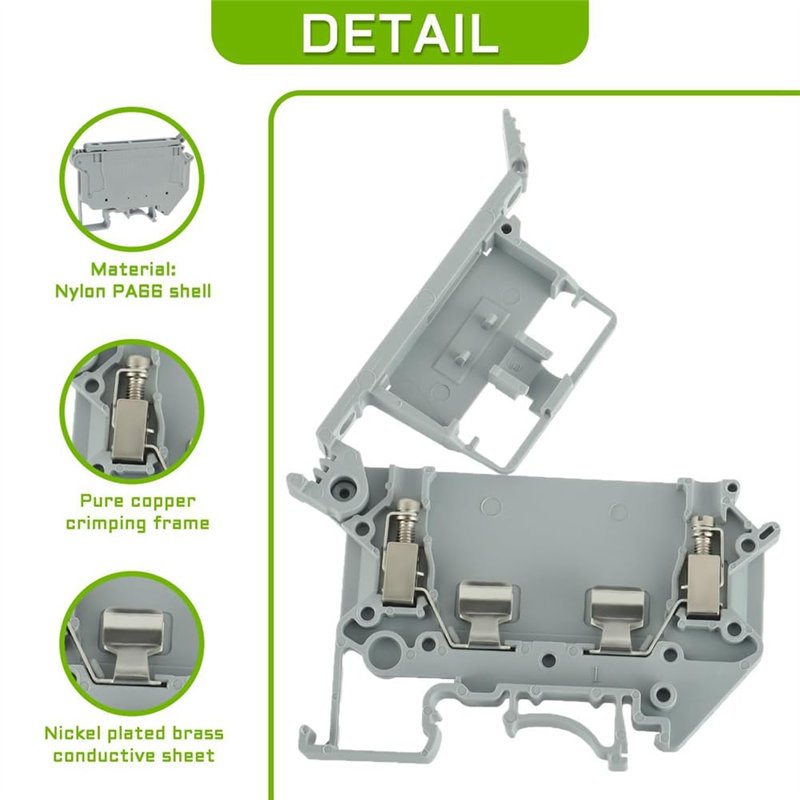 DETAIL

Material:
Nylon PA66 shell

Pure copper
crimping frame

Nickel plated brass
conductive sheet