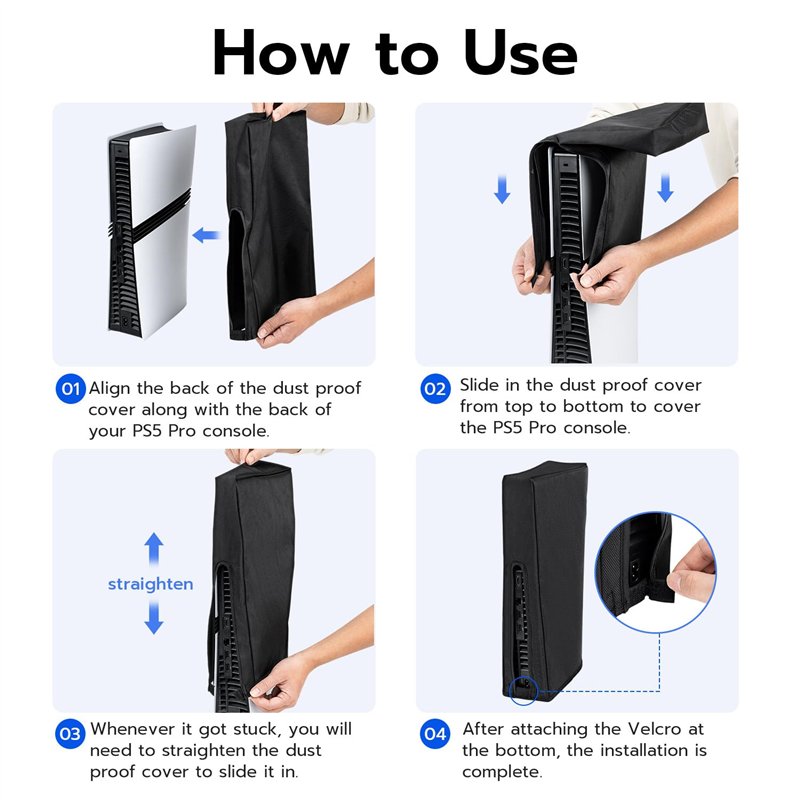 How to Use

01 Align the back of the dust proof cover along with the back of your PS5 Pro console.

02 Slide in the dust proof cover from top to bottom to cover the PS5 Pro console.

straighten

03 Whenever it got stuck, you will need to straighten the dust proof cover to slide it in.

04 After attaching the Velcro at the bottom, the installation is complete.