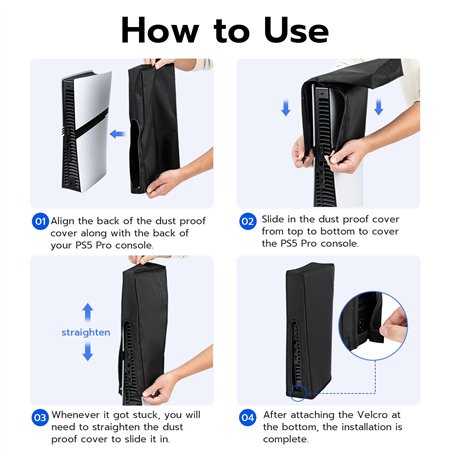 How to Use

01 Align the back of the dust proof cover along with the back of your PS5 Pro console.

02 Slide in the dust proof cover from top to bottom to cover the PS5 Pro console.

straighten

03 Whenever it got stuck, you will need to straighten the dust proof cover to slide it in.

04 After attaching the Velcro at the bottom, the installation is complete.