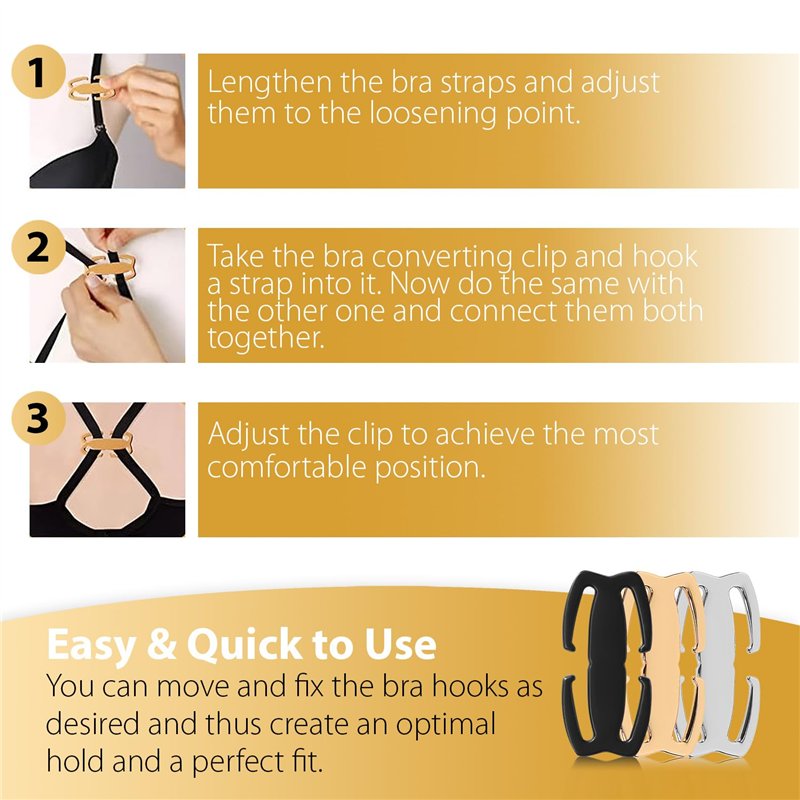 1
Lengthen the bra straps and adjust them to the loosening point.

2
Take the bra converting clip and hook a strap into it. Now do the same with the other one and connect them both together.

3
Adjust the clip to achieve the most comfortable position.

Easy & Quick to Use
You can move and fix the bra hooks as desired and thus create an optimal hold and a perfect fit.