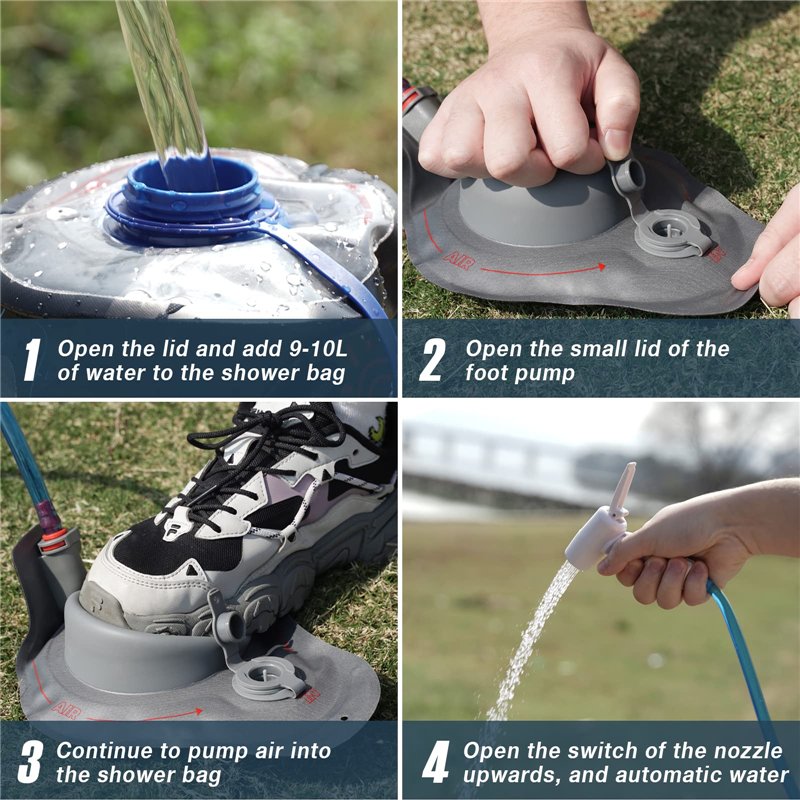 AIR

1 Open the lid and add 9-10L of water to the shower bag

2 Open the small lid of the foot pump

AIR

3 Continue to pump air into the shower bag

4 Open the switch of the nozzle upwards, and automatic water