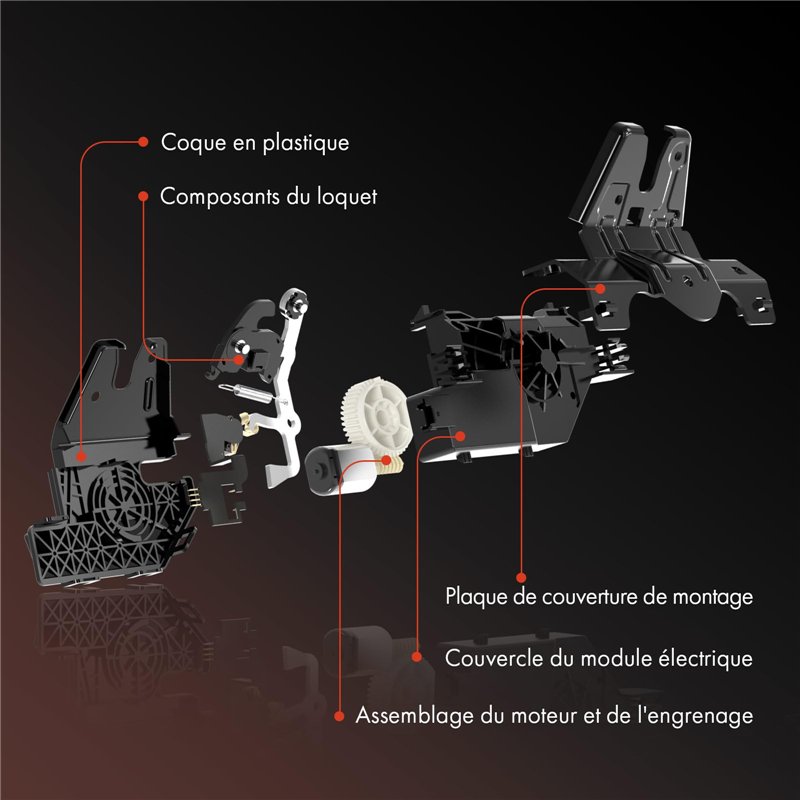 Coque en plastique

Composants du loquet

Plaque de couverture de montage

Couvercle du module électrique

Assemblage du moteur et de l'engrenage