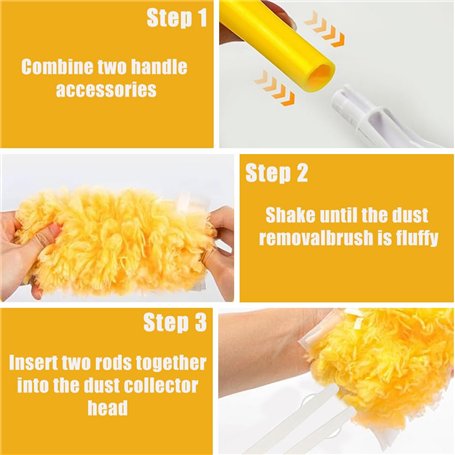 Step 1

Combine two handle accessories

Step 2

Shake until the dust removalbrush is fluffy

Step 3

Insert two rods together into the dust collector head