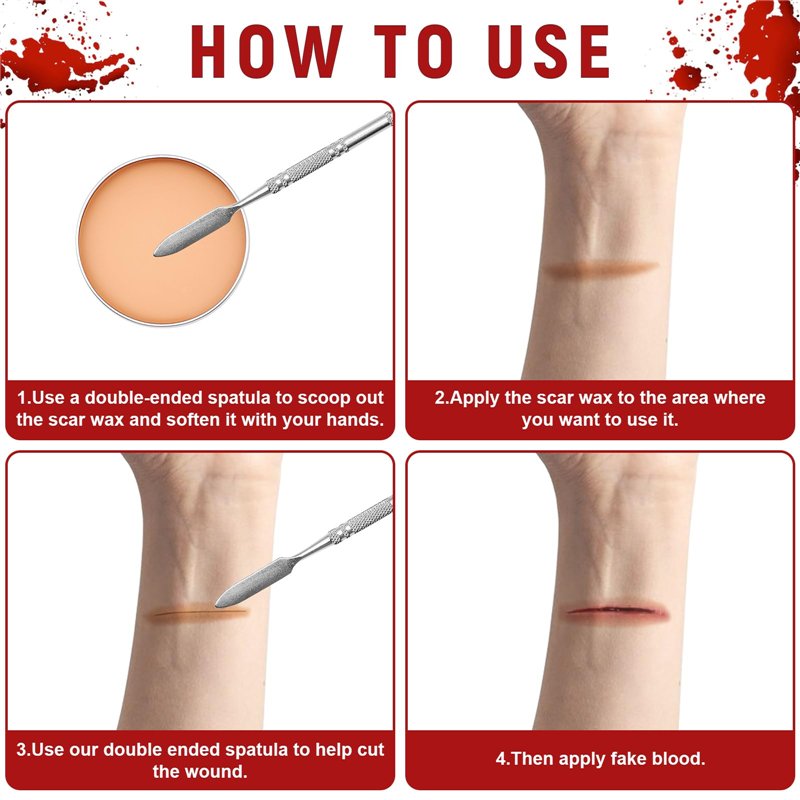 HOW TO USE

1.Use a double-ended spatula to scoop out the scar wax and soften it with your hands.

2.Apply the scar wax to the area where you want to use it.

3.Use our double ended spatula to help cut the wound.

4.Then apply fake blood.