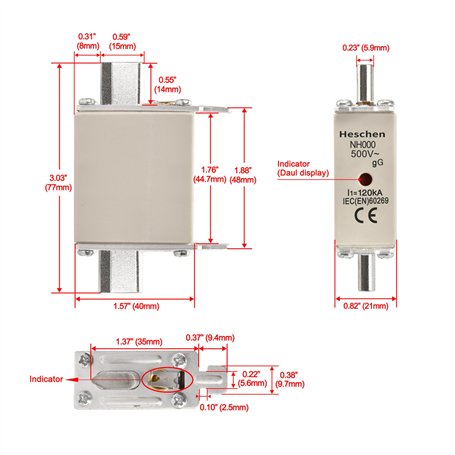 0.31" (8mm)

0.59" (15mm)

0.55" (14mm)

3.03" (77mm)

1.76" (44.7mm)

1.88" (48mm)

1.57" (40mm)

0.23" (5.9mm)

Heschen
NH000
500V~
gG

Indicator (Daul display)

I1=120kA
IEC(EN)60269
CE

0.82" (21mm)

1.37" (35mm)

0.37" (9.4mm)

Indicator

0.22" (5.6mm)

0.38" (9.7mm)

0.10" (2.5mm)