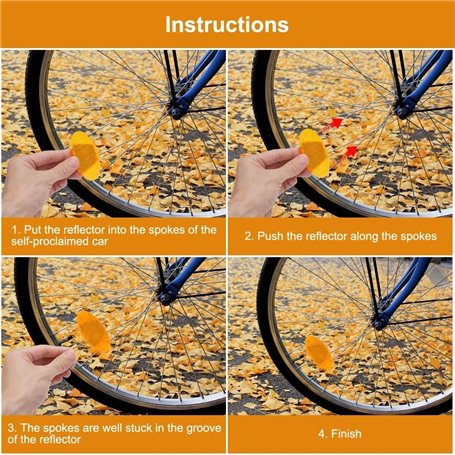 Instructions

1. Put the reflector into the spokes of the self-proclaimed car

2. Push the reflector along the spokes

3. The spokes are well stuck in the groove of the reflector

4. Finish