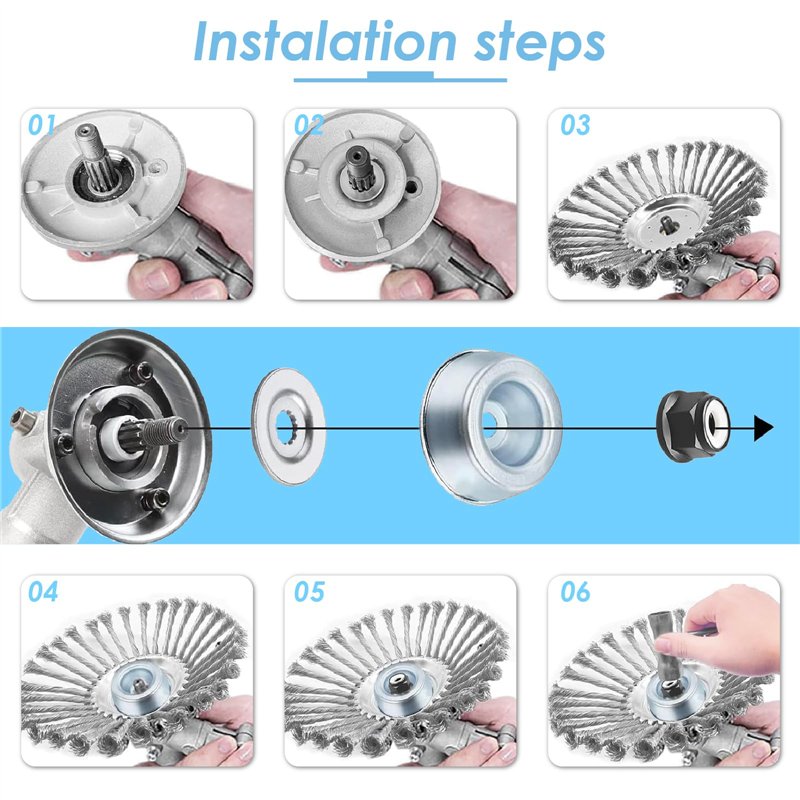 Instalation steps

01

02

03

04

05

06