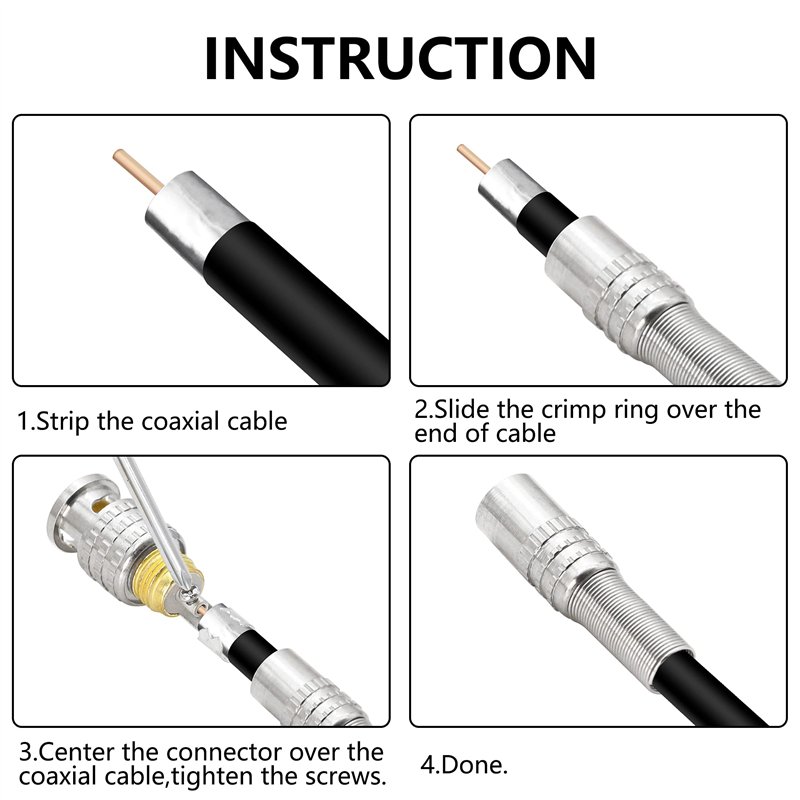 INSTRUCTION

1.Strip the coaxial cable

2.Slide the crimp ring over the end of cable

3.Center the connector over the coaxial cable,tighten the screws.

4.Done.