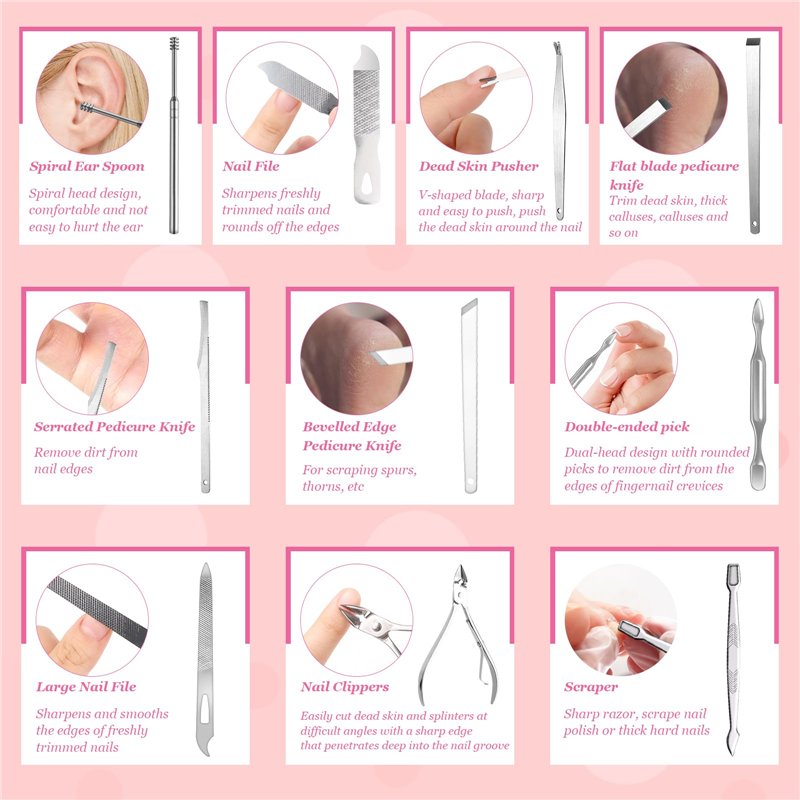 Spiral Ear Spoon

Spiral head design, comfortable and not easy to hurt the ear

Nail File

Sharpens freshly trimmed nails and rounds off the edges

Dead Skin Pusher

V-shaped blade, sharp and easy to push, push the dead skin around the nail

Flat blade pedicure knife

Trim dead skin, thick calluses, calluses and so on

Serrated Pedicure Knife

Remove dirt from nail edges

Bevelled Edge Pedicure Knife

For scraping spurs, thorns, etc

Double-ended pick

Dual-head design with rounded picks to remove dirt from the edges of fingernail crevices

Large Nail File

Sharpens and smooths the edges of freshly trimmed nails

Nail Clippers

Easily cut dead skin and splinters at difficult angles with a sharp edge that penetrates deep into the nail groove

Scraper

Sharp razor, scrape nail polish or thick hard nails