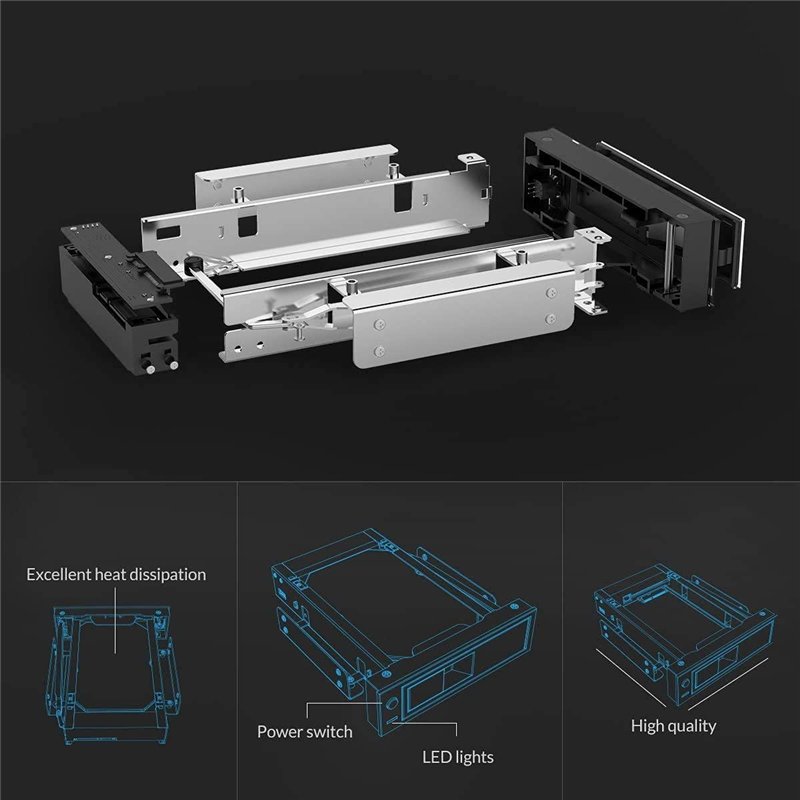 Excellent heat dissipation

Power switch

LED lights

High quality