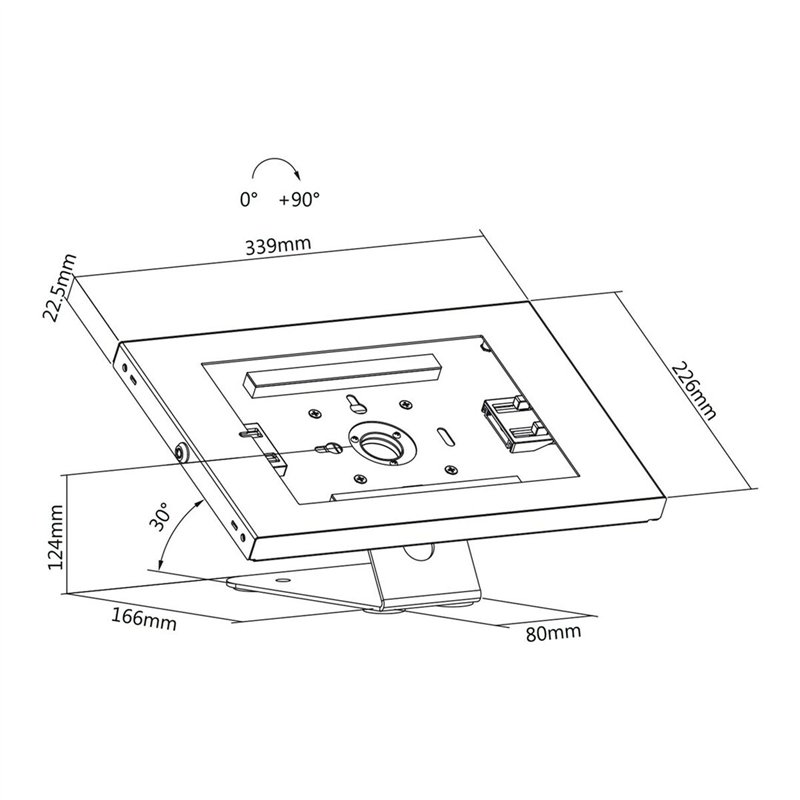 0°
+90°
339mm
22.5mm
226mm
30°
124mm
166mm
80mm