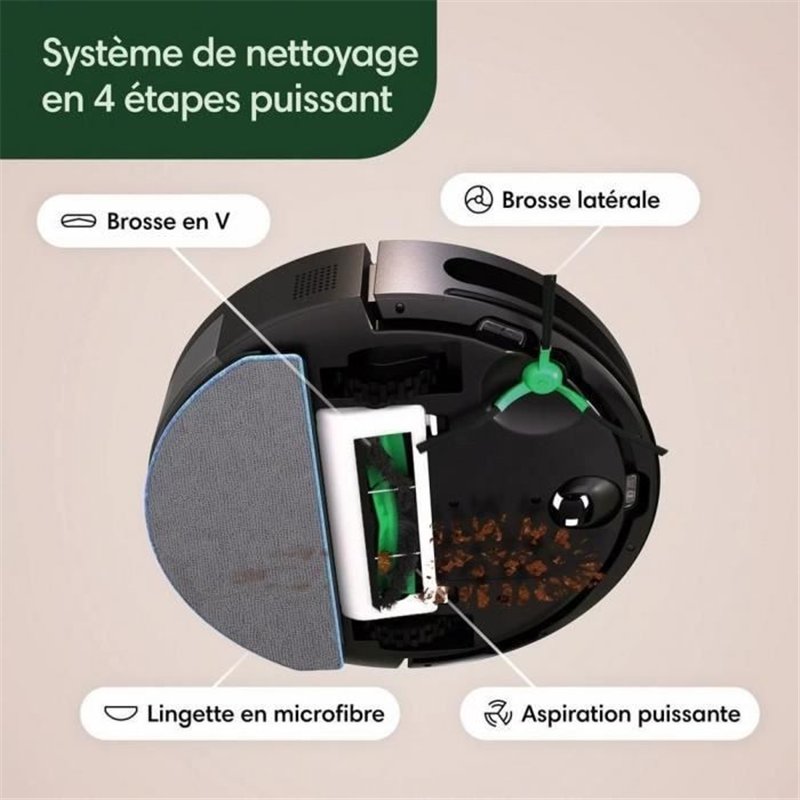 Système de nettoyage en 4 étapes puissant

Brosse en V

Brosse latérale

Lingette en microfibre

Aspiration puissante